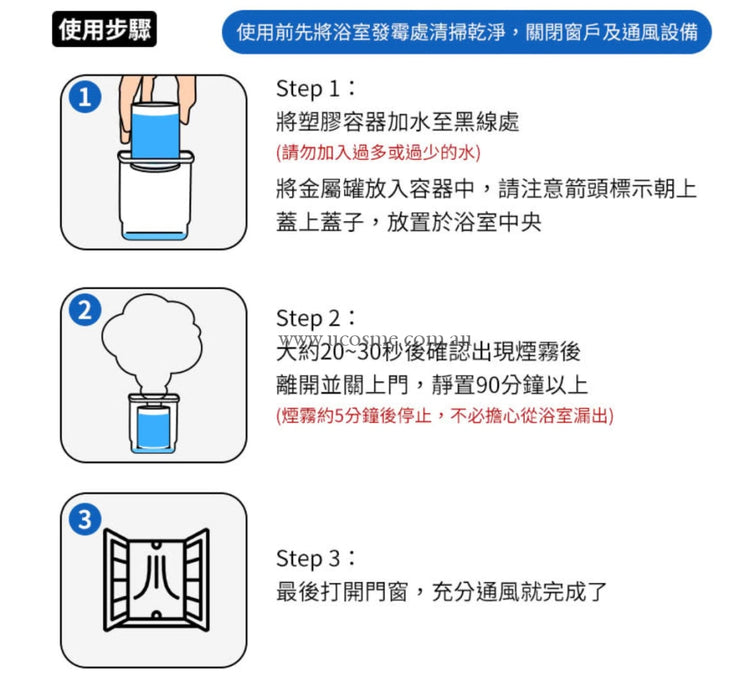 使用步驟

使用前先將浴室發霉處清掃乾淨，關閉窗戶及通風設備

1

Step 1：
將塑膠容器加水至黑線處
(請勿加入過多或過少的水)
將金屬罐放入容器中，請注意箭頭標示朝上
蓋上蓋子，放置於浴室中央

2

Step 2：
www.jjcosme.com.au
大約20~30秒後確認出現煙霧後
離開並關上門，靜置90分鐘以上
(煙霧約5分鐘後停止，不必擔心從浴室漏出)

3

Step 3：
最後打開門窗，充分通風就完成了